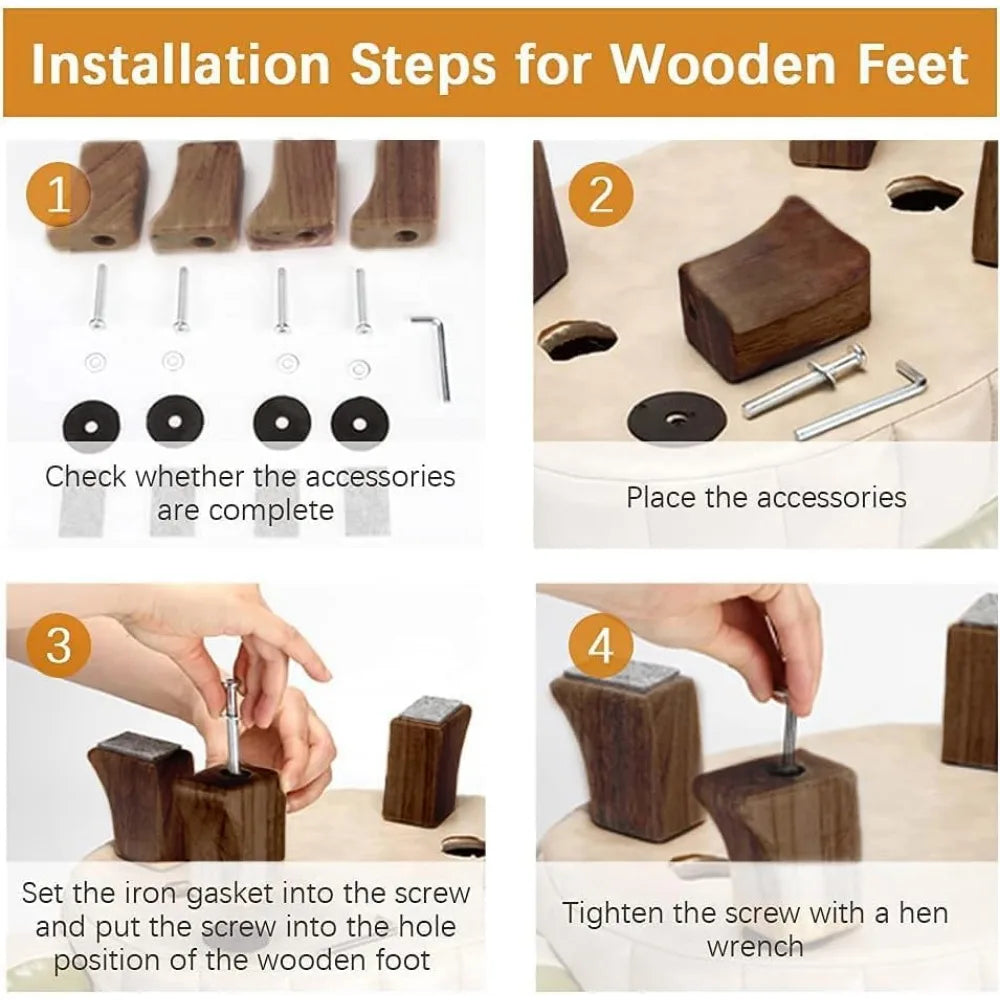 Installation Steps for Wooden Feet

1

Check whether the accessories are complete

2

Place the accessories

3

Set the iron gasket into the screw and put the screw into the hole position of the wooden foot

4

Tighten the screw with a hen wrench